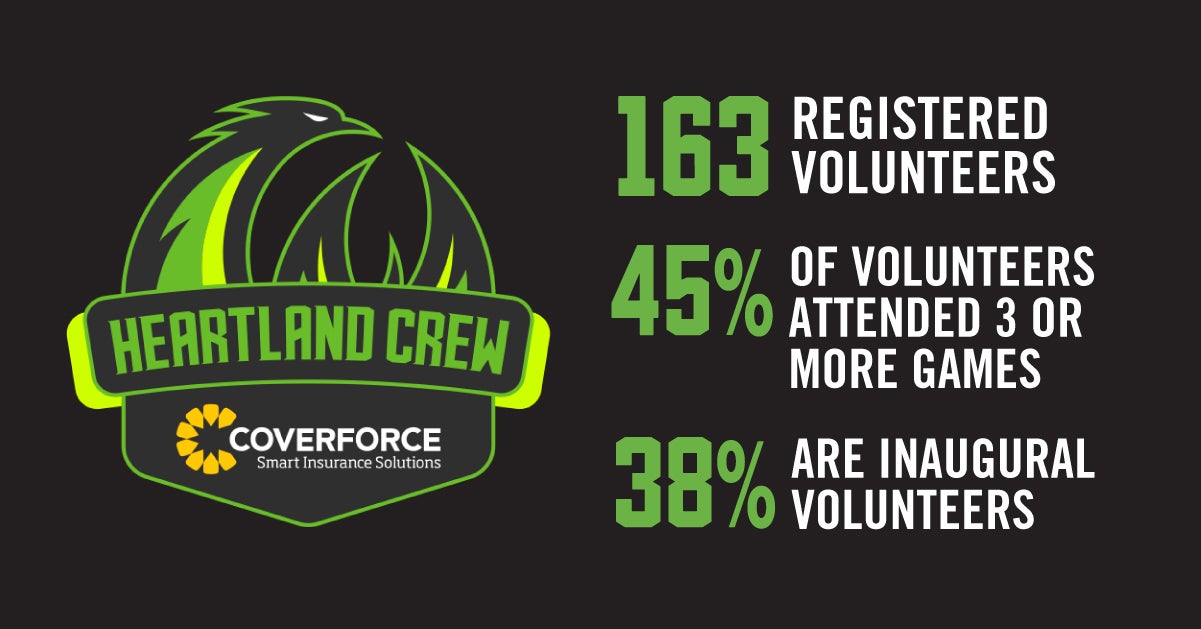 HEARTLAND CREW
COVERFORCE
Smart Insurance Solutions

163 REGISTERED VOLUNTEERS

45% OF VOLUNTEERS ATTENDED 3 OR MORE GAMES

38% ARE INAUGURAL VOLUNTEERS